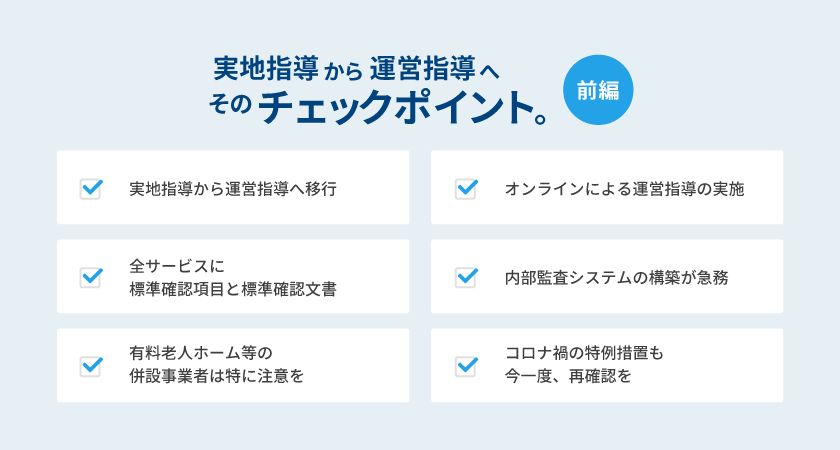 実地指導から運営指導へ
そのチェックポイント。

前編

☑ 実地指導から運営指導へ移行

☑ 全サービスに
標準確認項目と標準確認文書

☑ 有料老人ホーム等の
併設事業者は特に注意を

☑ オンラインによる運営指導の実施

☑ 内部監査システムの構築が急務

☑ コロナ禍の特例措置も
今一度、再確認を